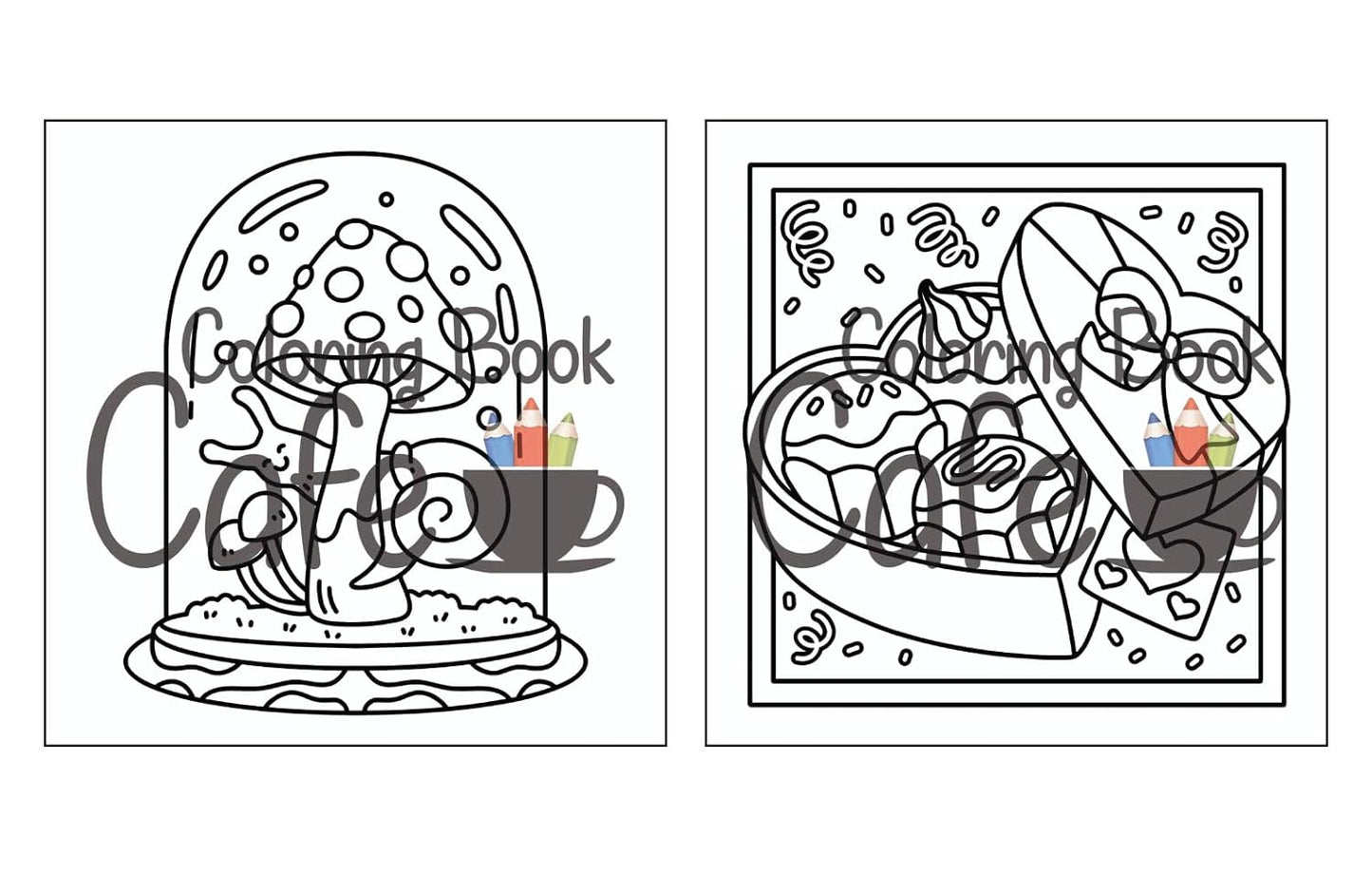 Coloring Book
Cafe

Coloring Book
Cafe